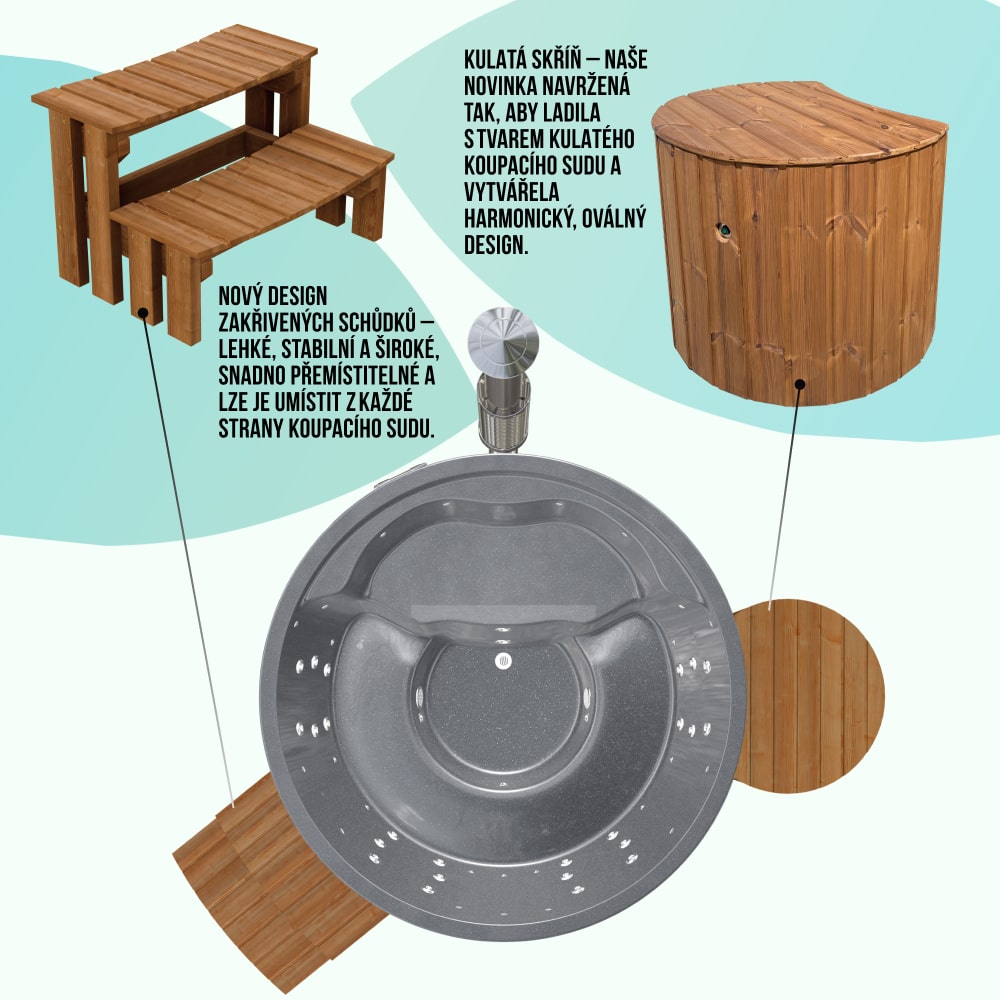 KULATÁ SKŘÍŇ – NAŠE NOVINKA NAVRŽENÁ TAK, ABY LADILA S TVAREM KULATÉHO KOUPACÍHO SUDU A VYTVÁŘELA HARMONICKÝ, OVÁLNÝ DESIGN.

NOVÝ DESIGN ZAKŘIVENÝCH SCHŮDKŮ – LEHKÉ, STABILNÍ A ŠIROKÉ, SNADNO PŘEMÍSTITELNÉ A LZE JE UMÍSTIT Z KAŽDÉ STRANY KOUPACÍHO SUDU.