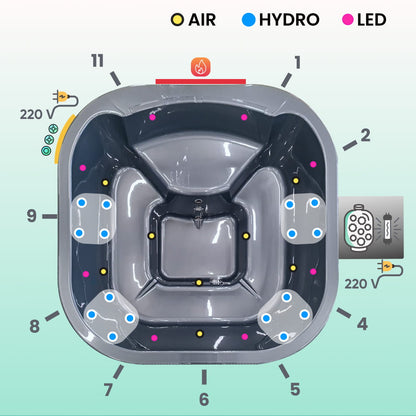 AIR HYDRO LED

11 1

220 V

2

9

220 V

8 4

7 6 5