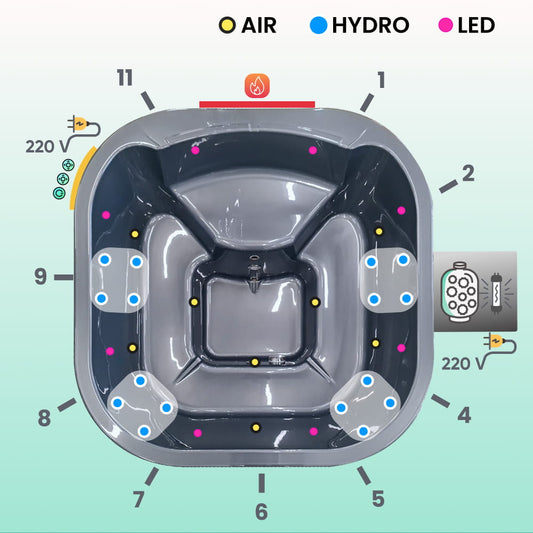 AIR HYDRO LED

11
1
220 V
2
9
220 V
8
4
7
6
5